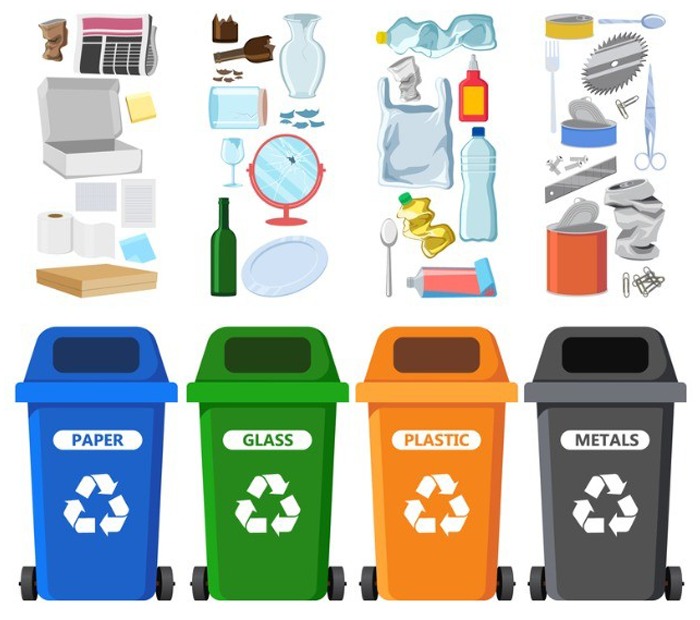 PAPER

GLASS

PLASTIC

METALS